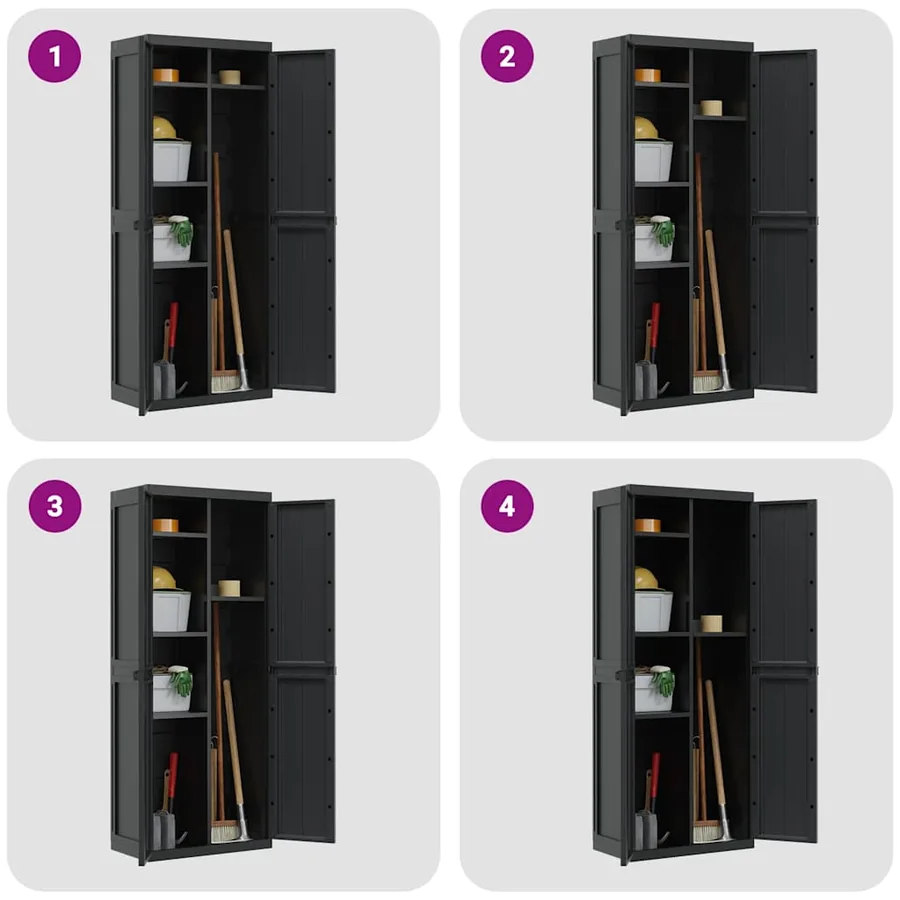 1

2

3

4