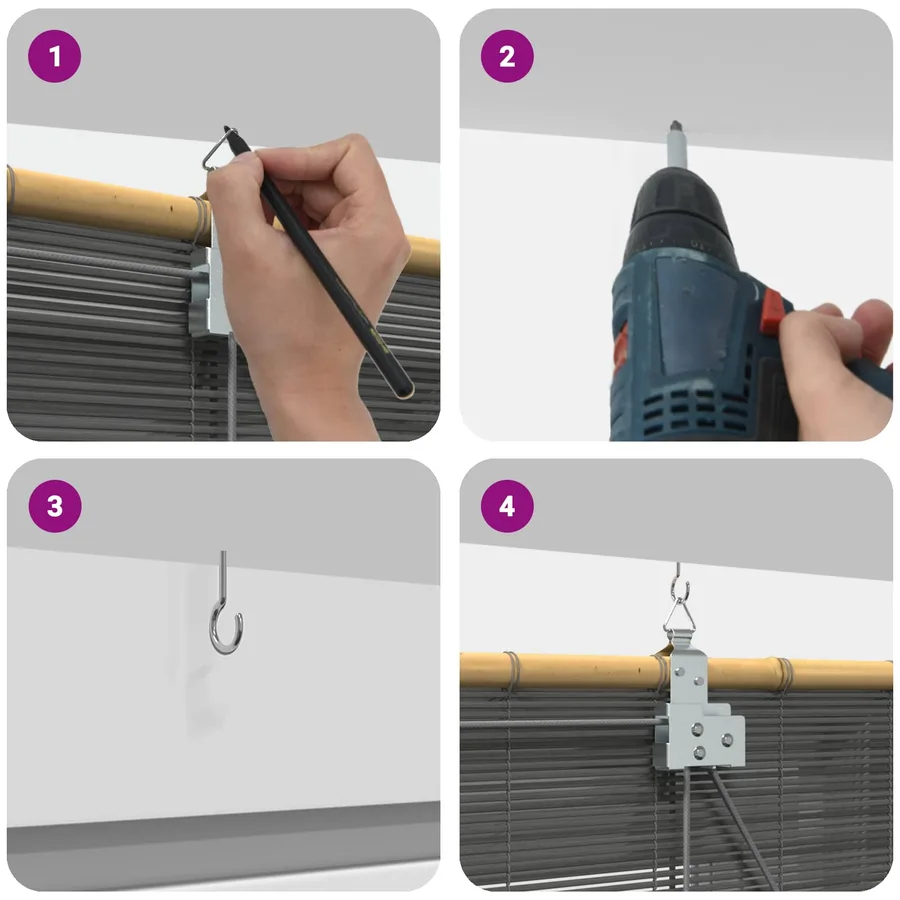 1

2

3

4