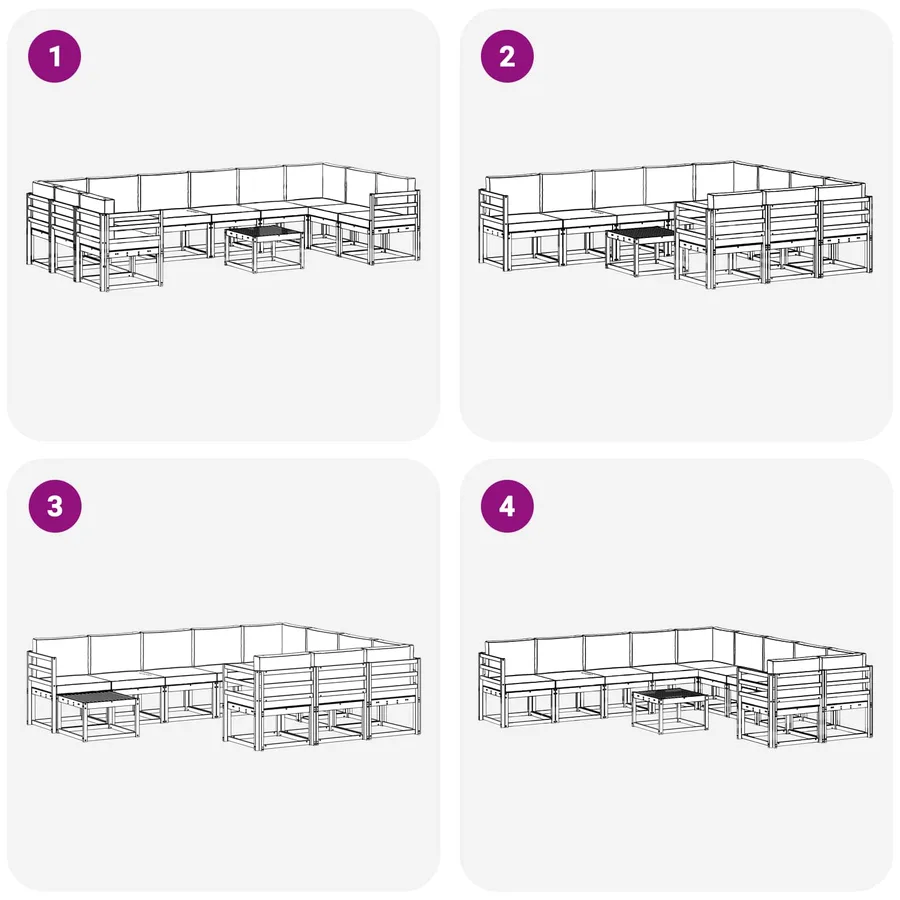 1

2

3

4