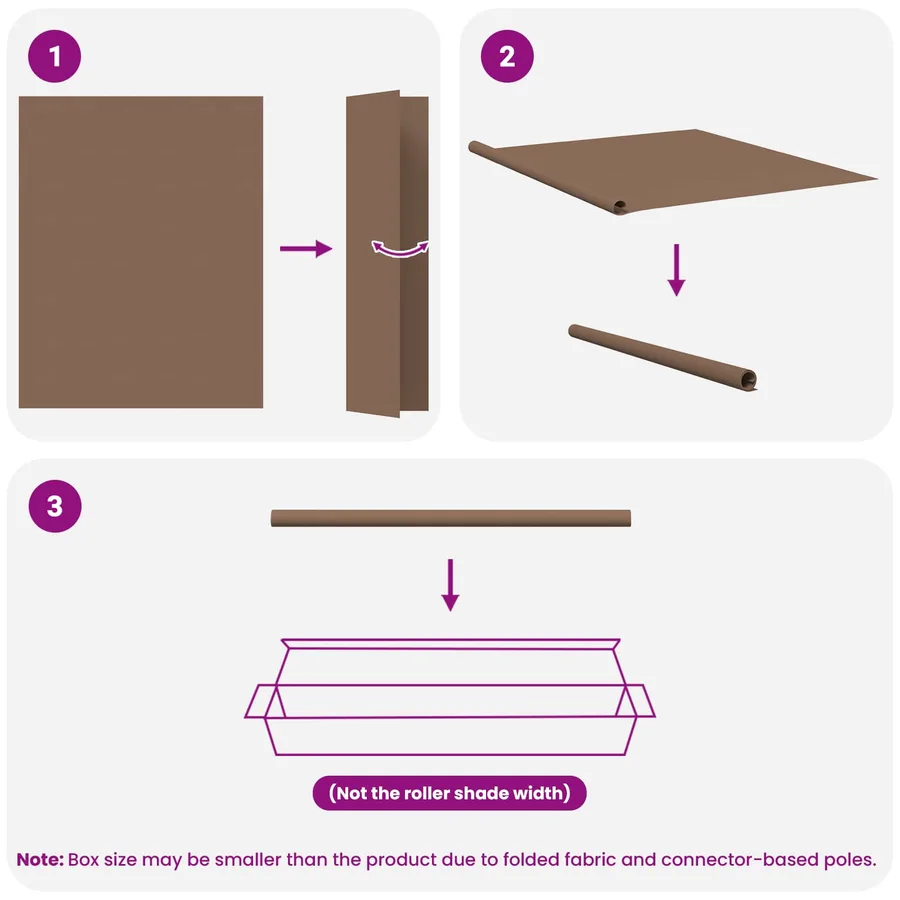 1

2

3

(Not the roller shade width)

Note: Box size may be smaller than the product due to folded fabric and connector-based poles.