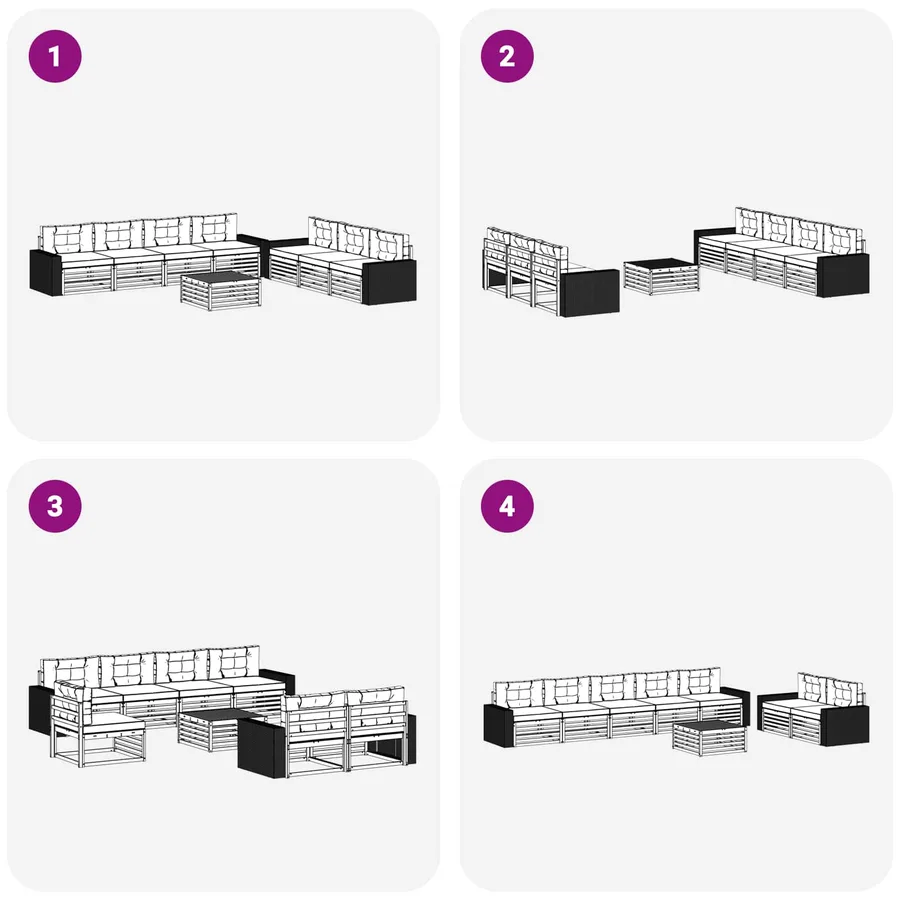 1

2

3

4