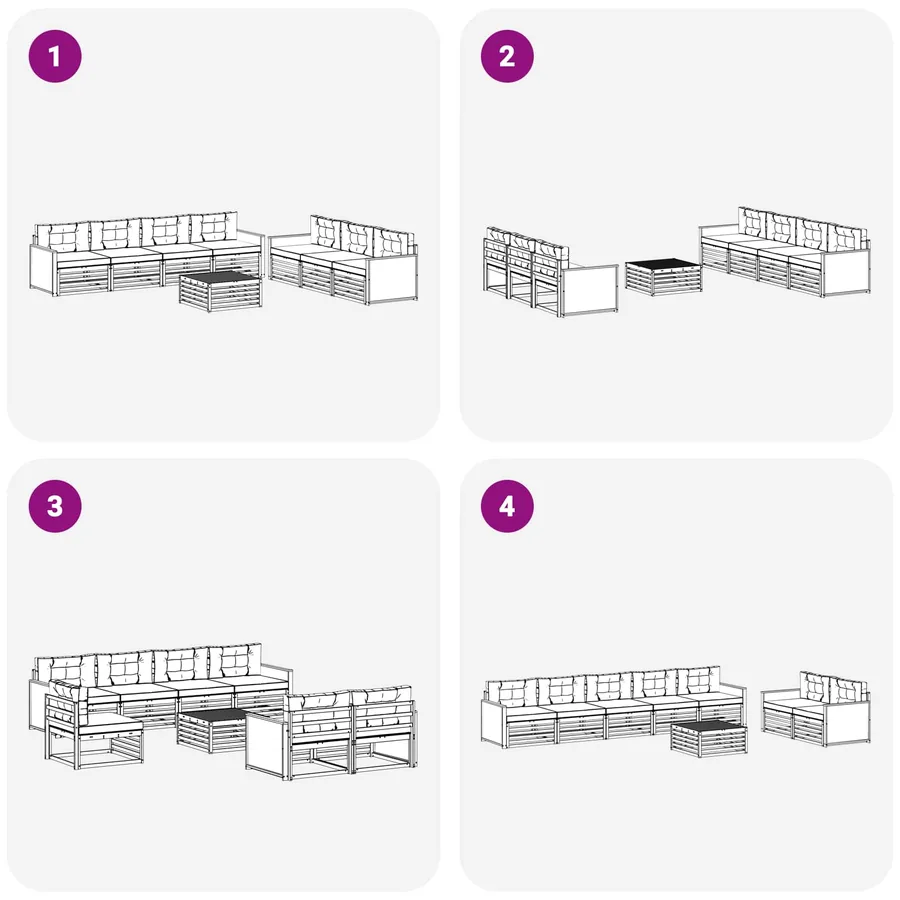 1

2

3

4