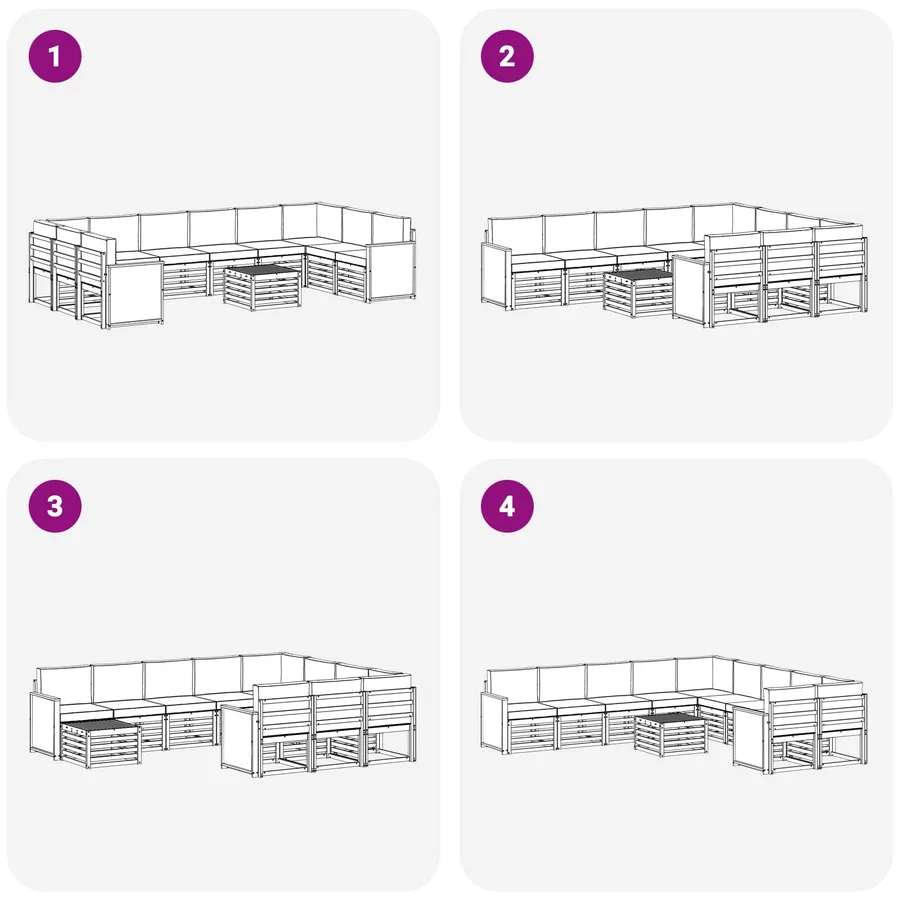 1

2

3

4