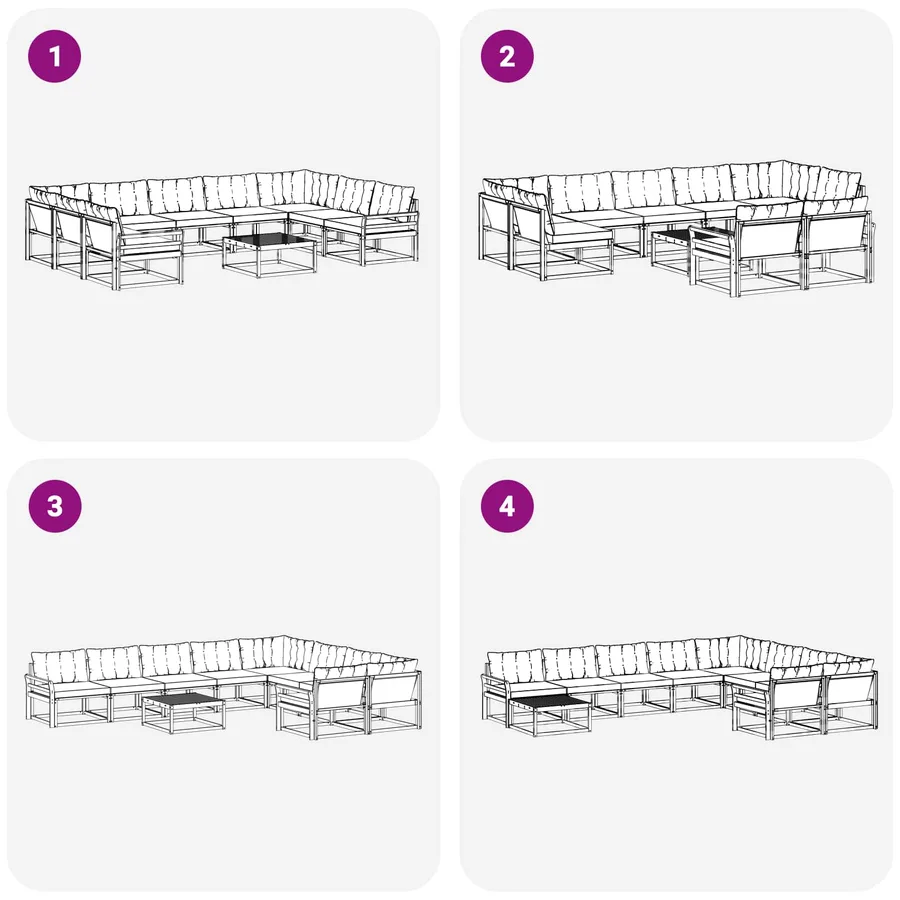 1

2

3

4