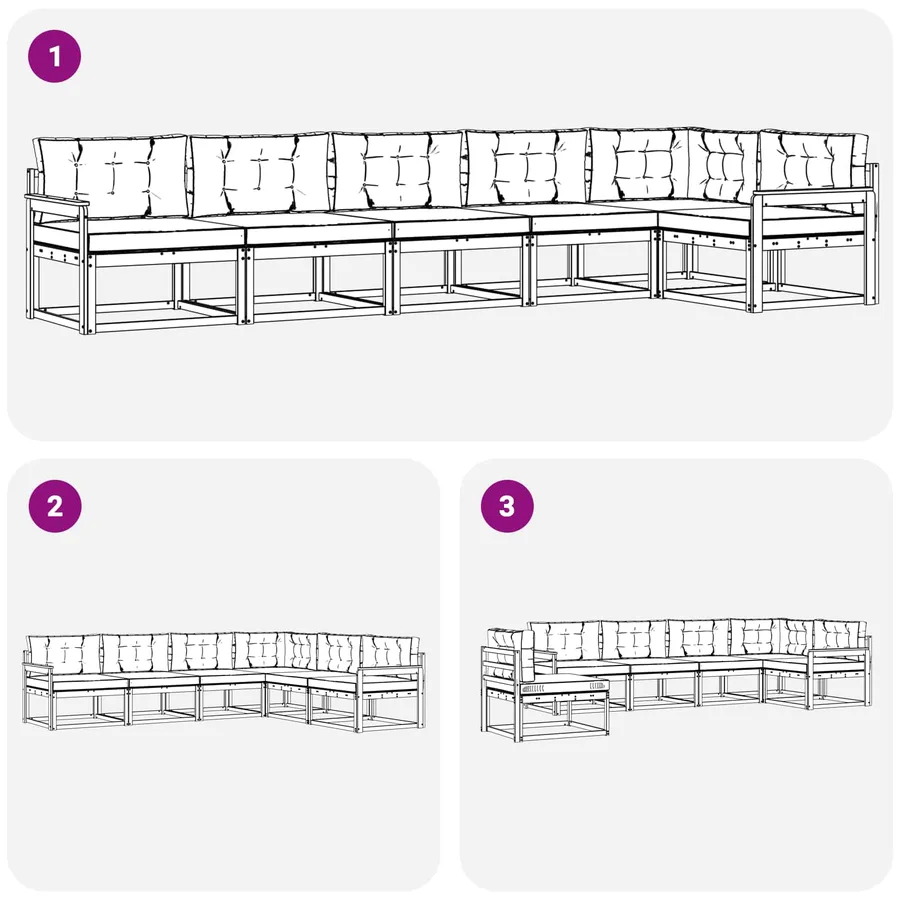 1

2

3