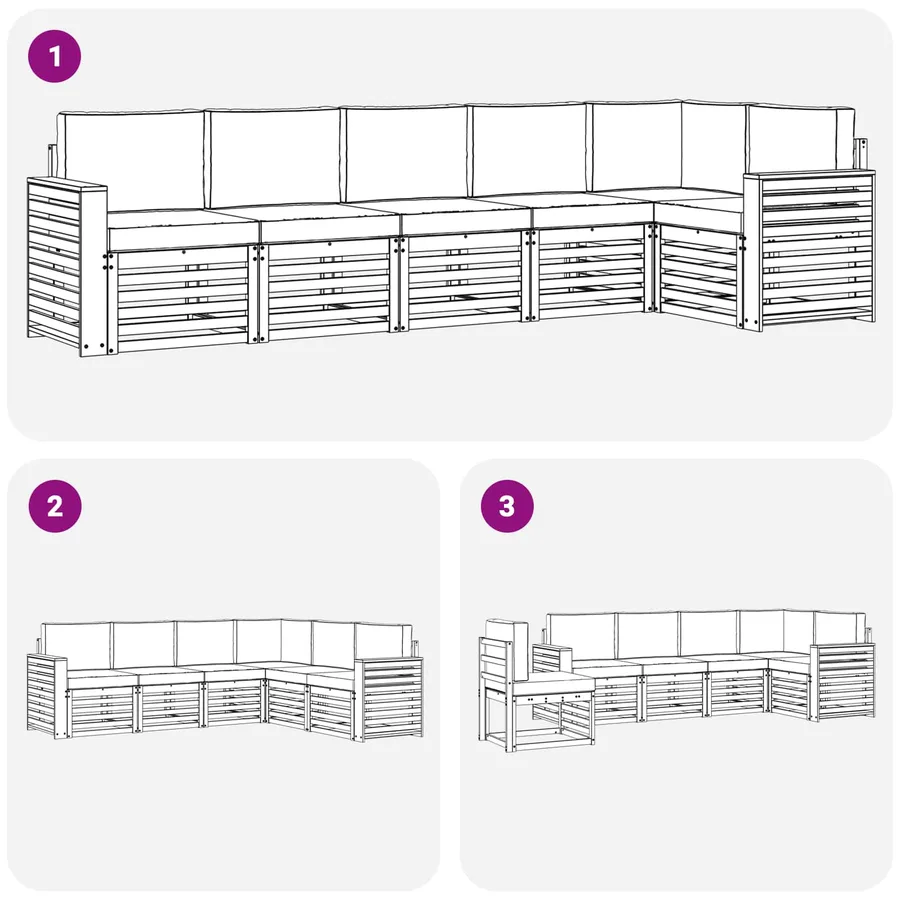 1

2

3