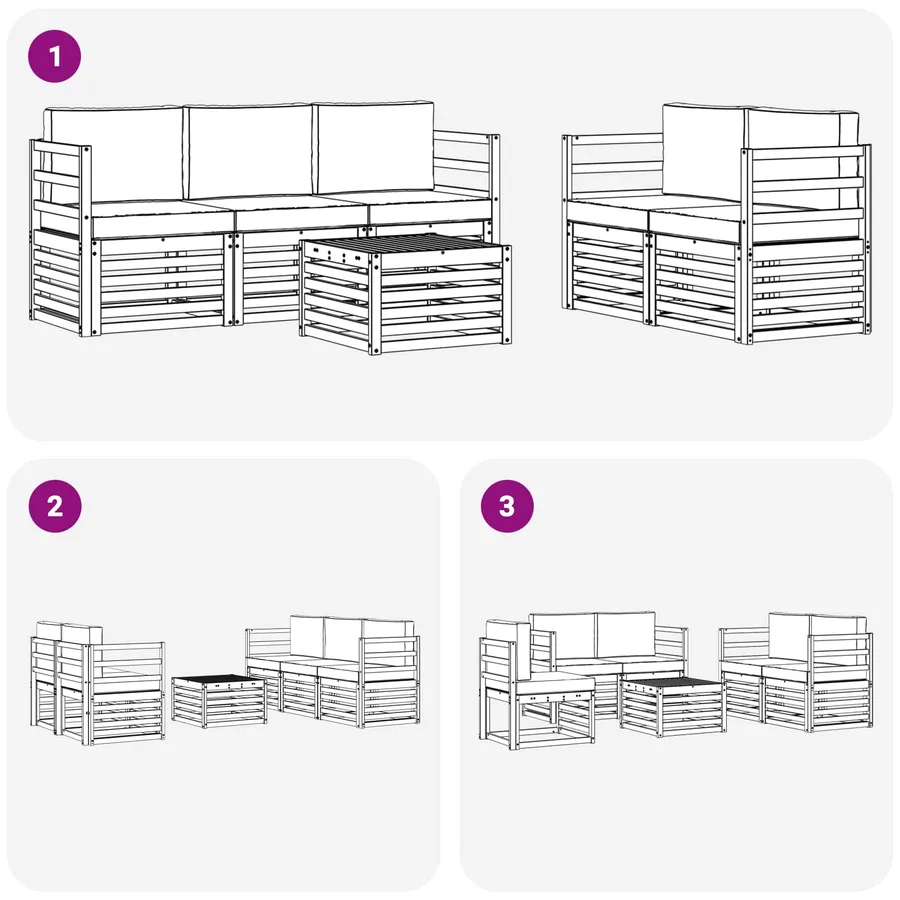 1

2

3