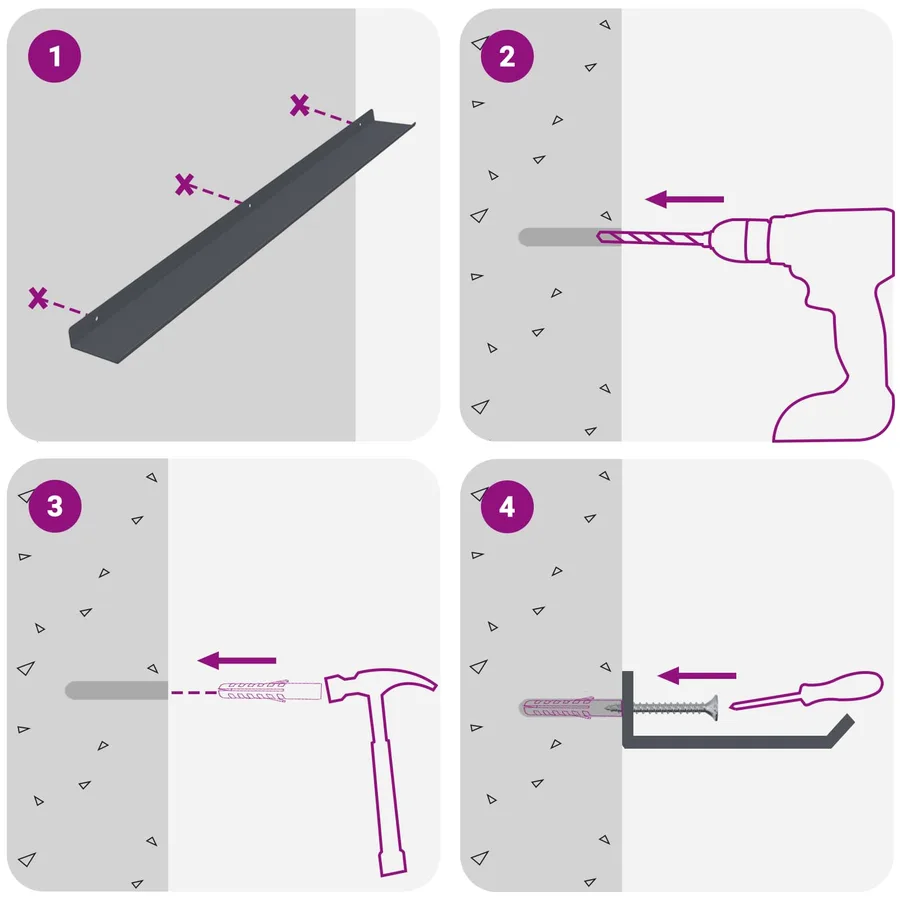 1

2

3

4