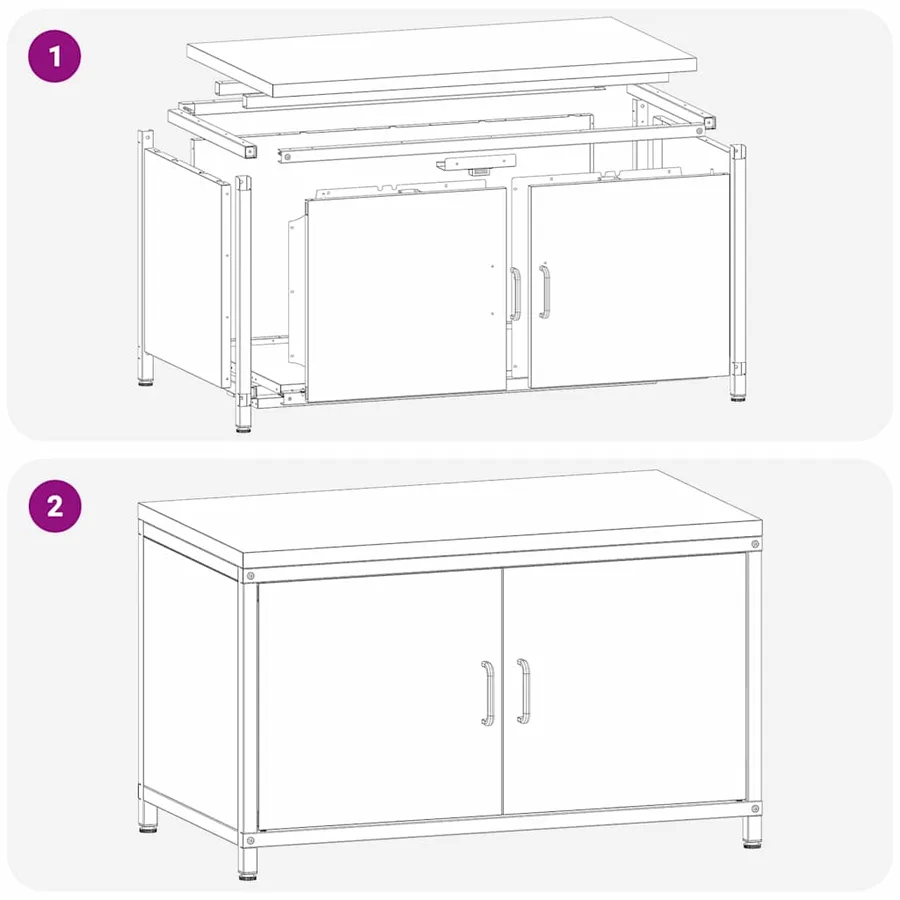 1

2