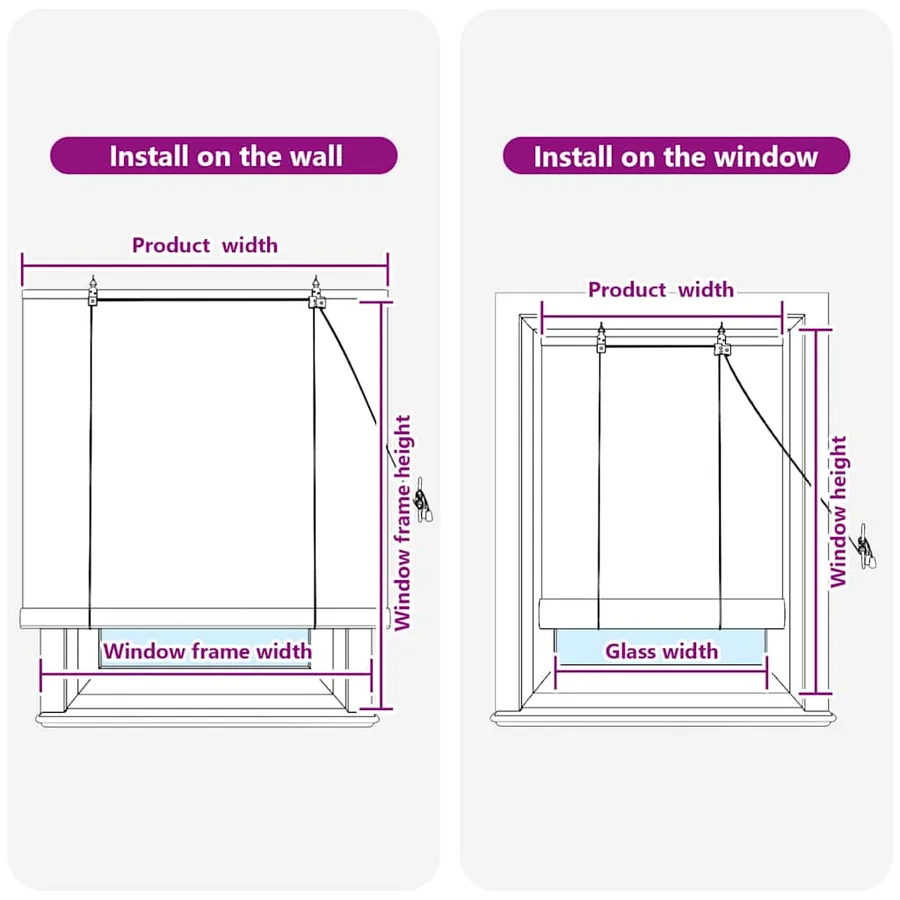 Install on the wall

Product width

Window frame height

Window frame width

Install on the window

Product width

Window height

Glass width