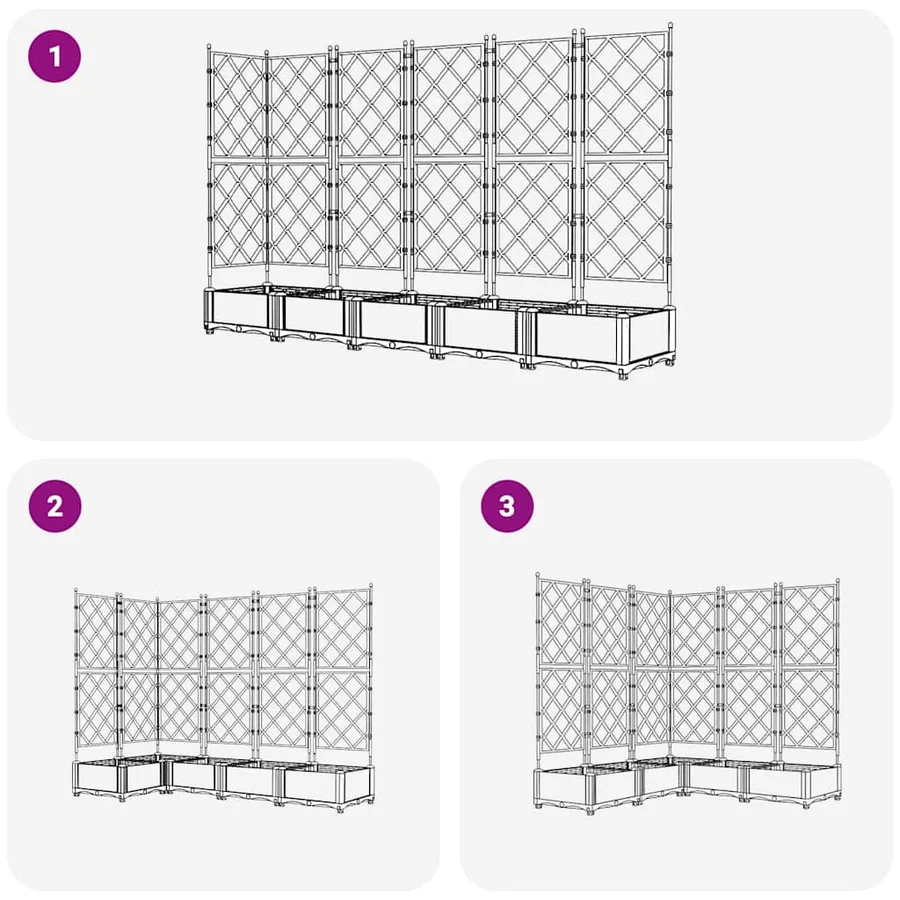 1

2

3