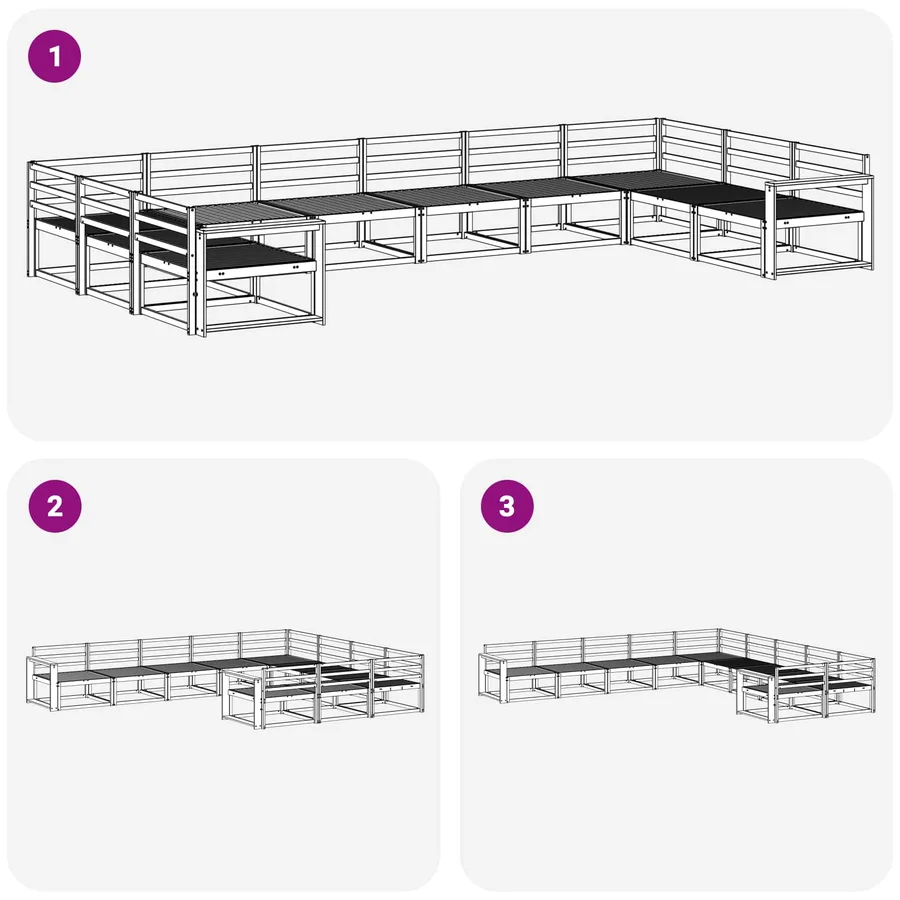 1

2

3