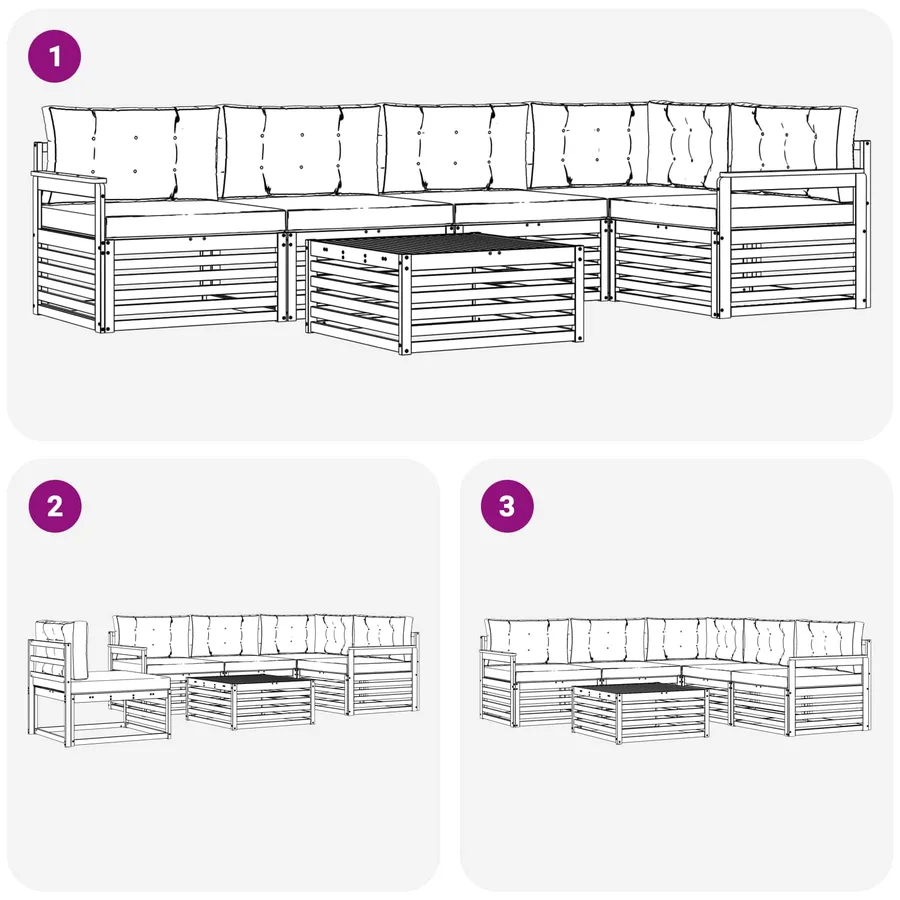 1

2

3