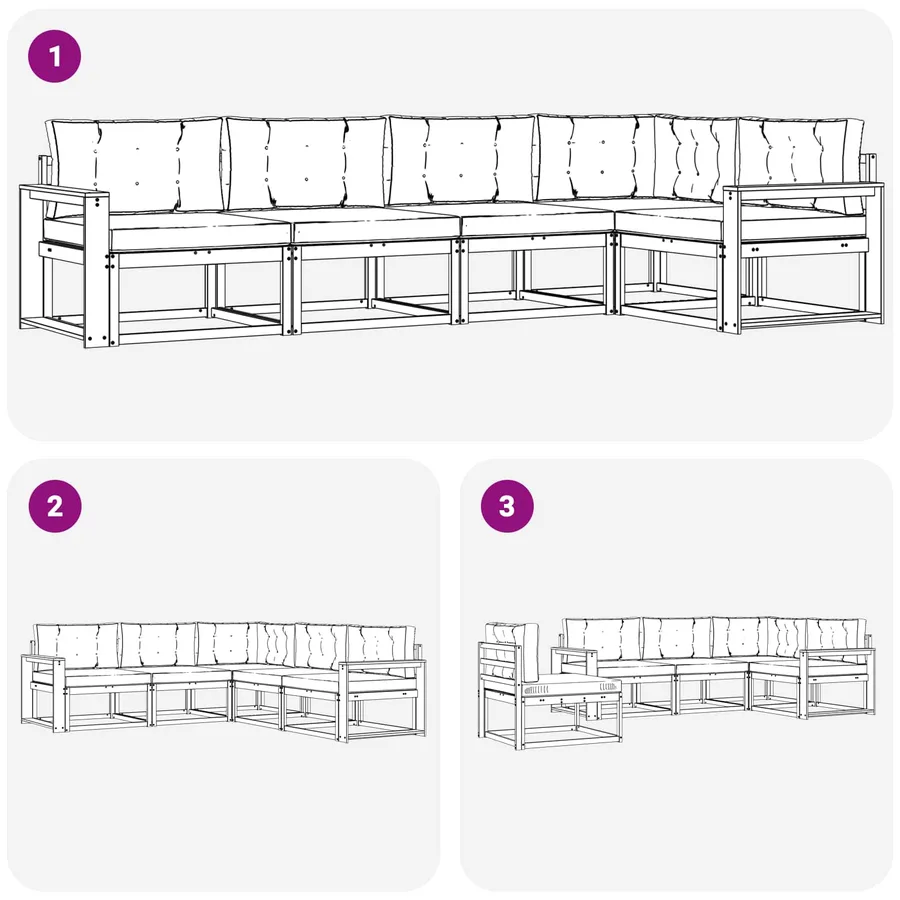 1

2

3