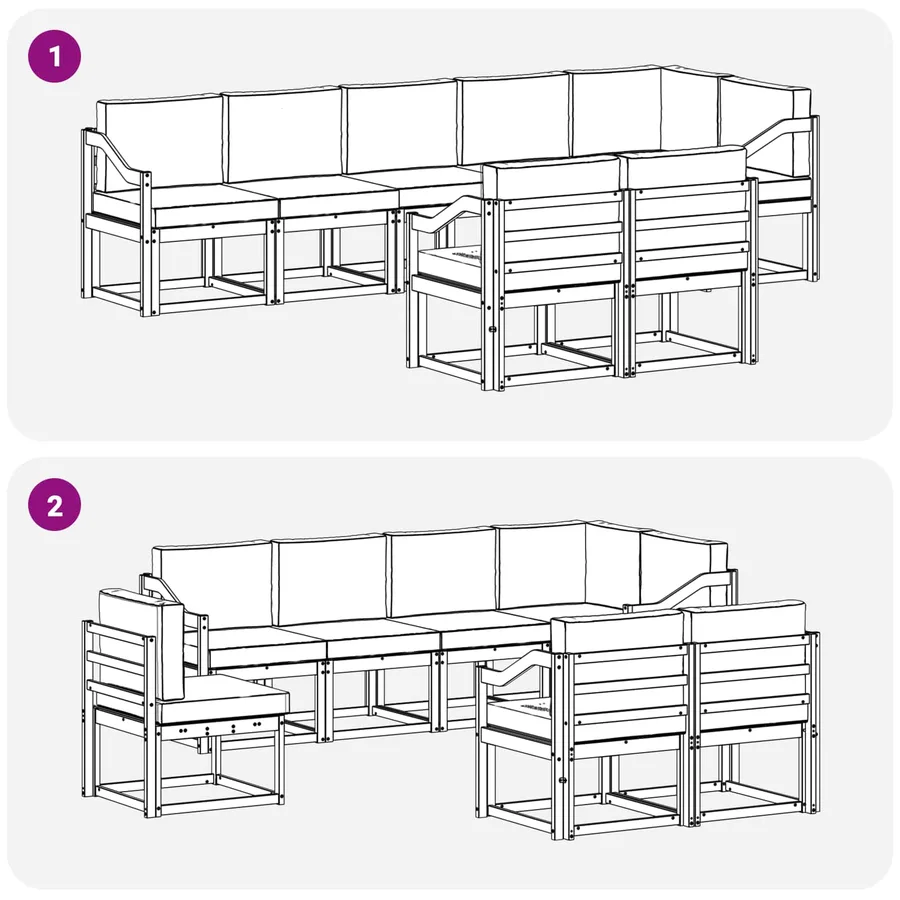 1

2