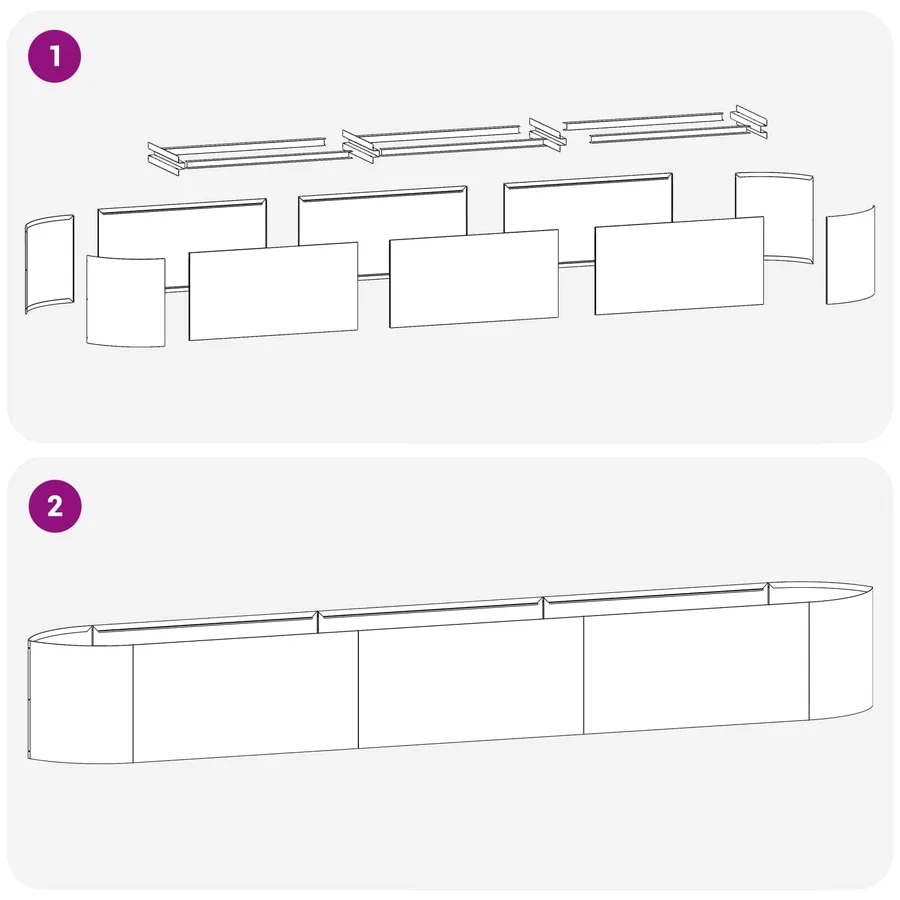 1

2