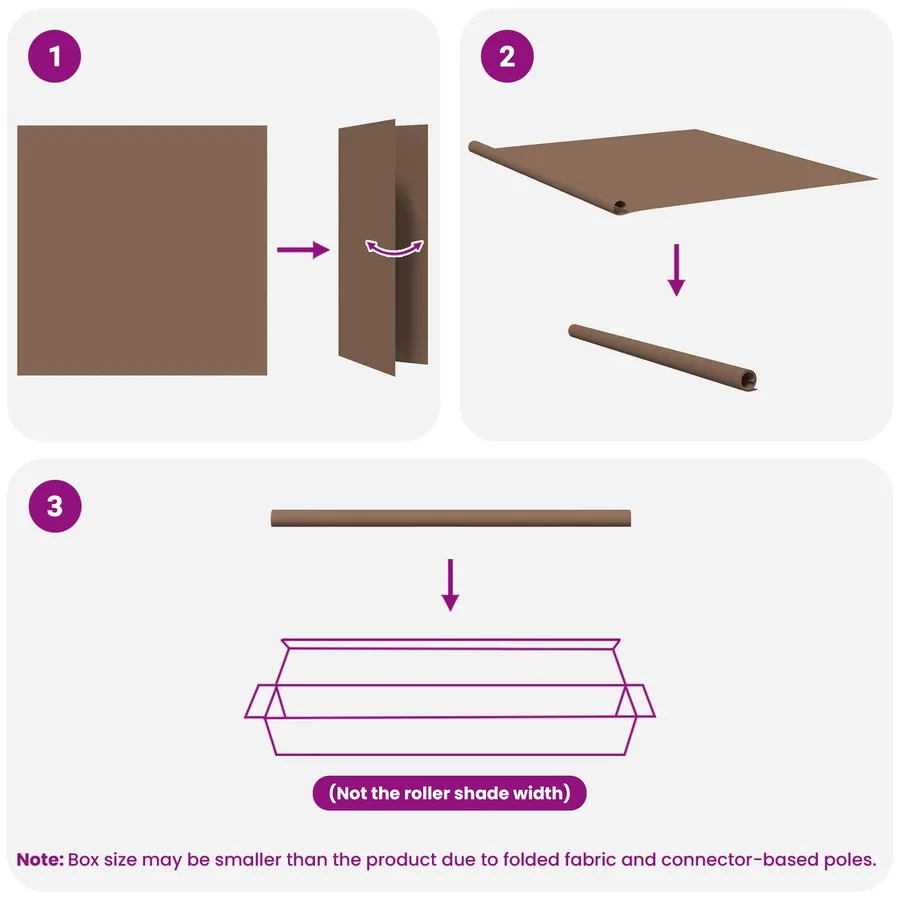 1

2

3

(Not the roller shade width)

Note: Box size may be smaller than the product due to folded fabric and connector-based poles.