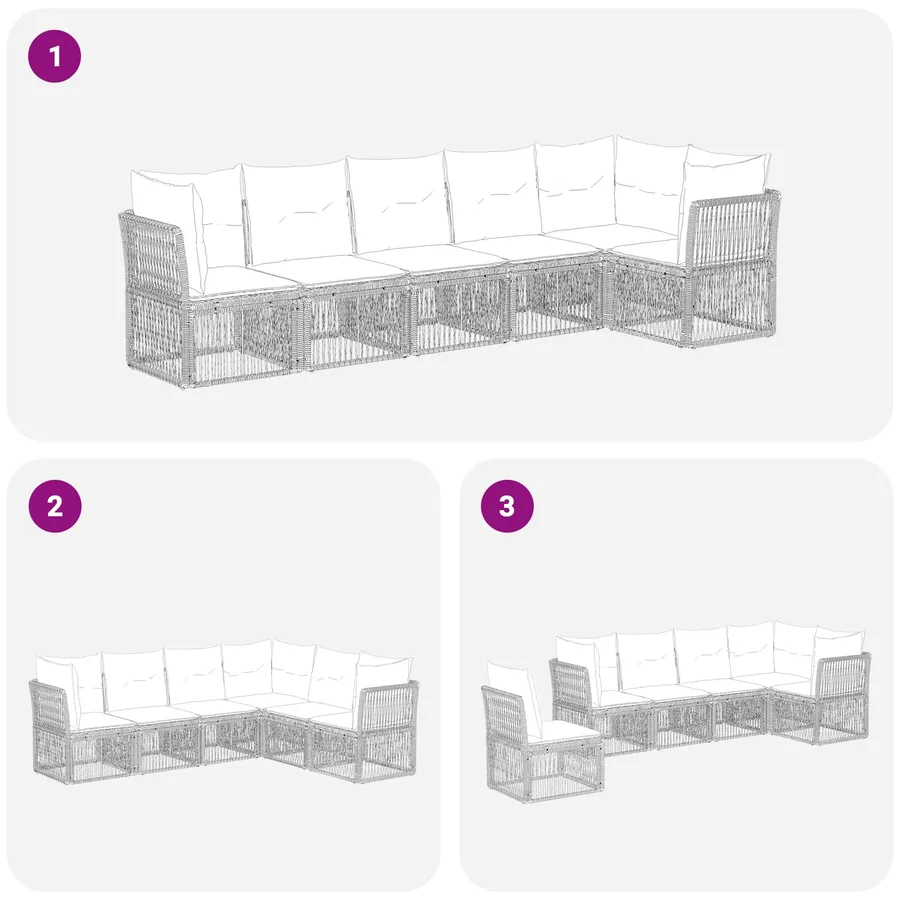 1

2

3