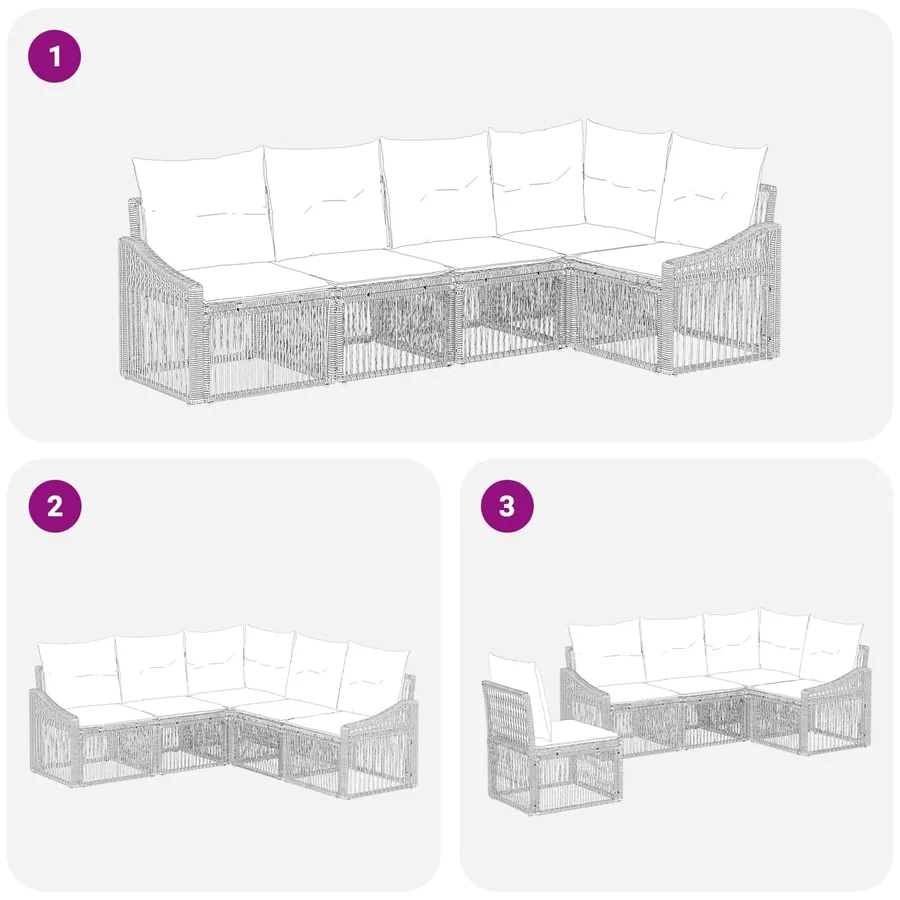 1

2

3