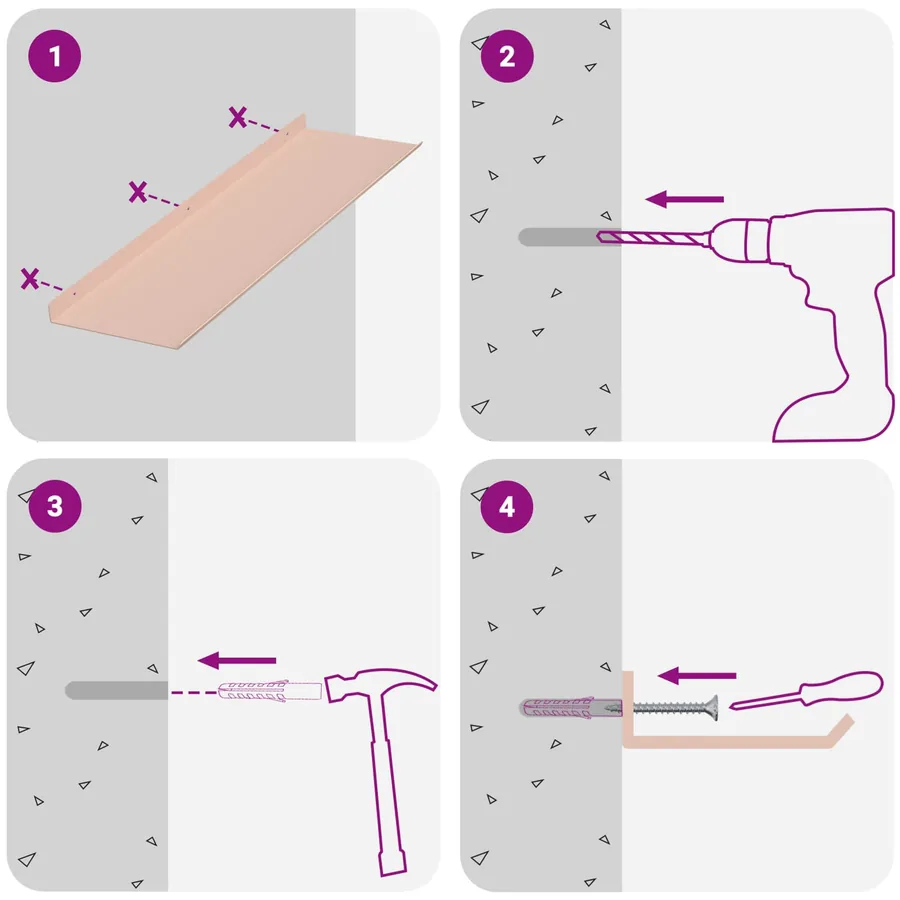 1

2

3

4