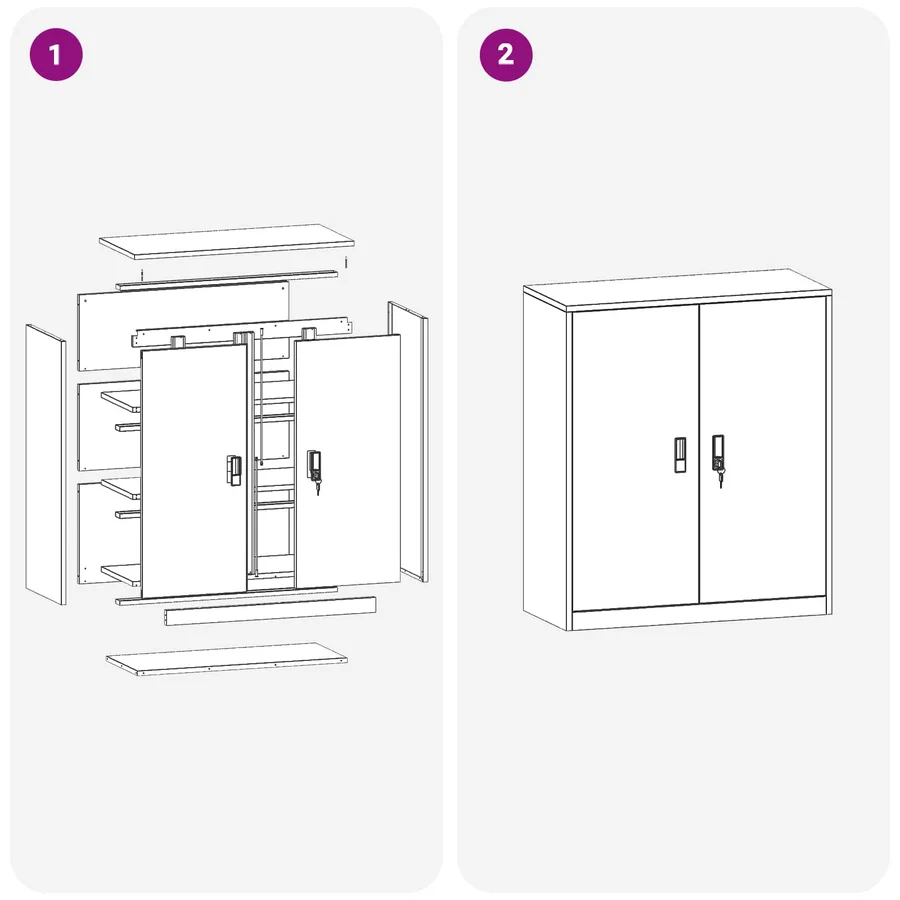 1

2