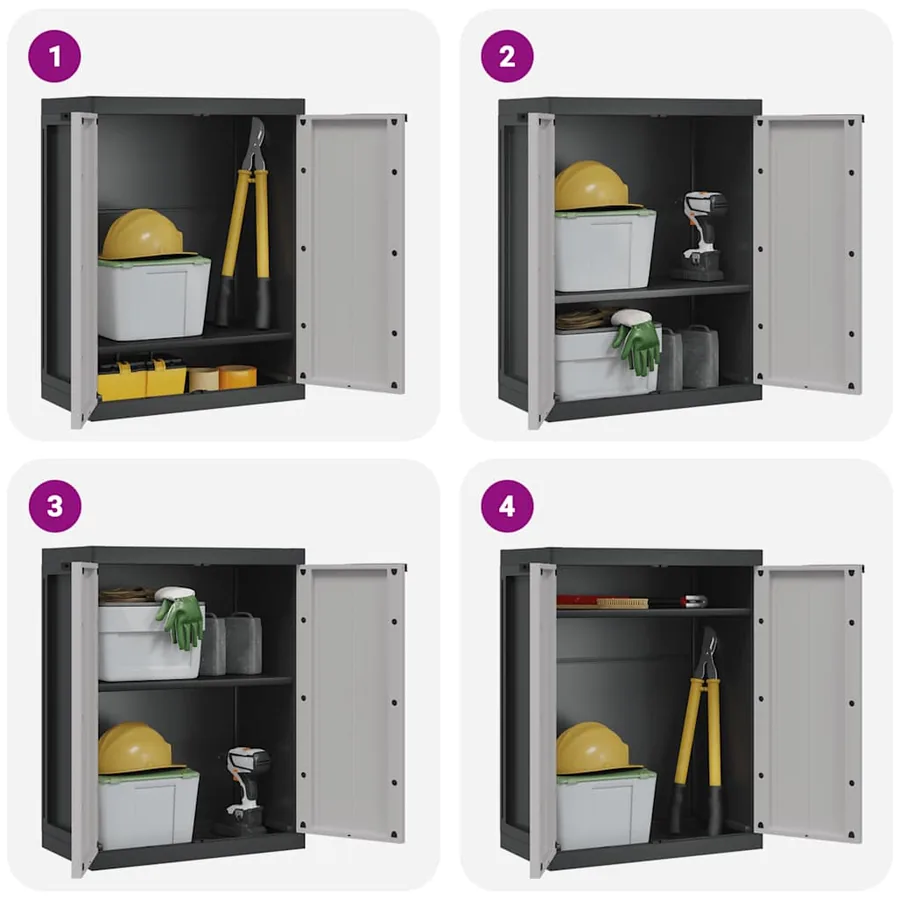 1

2

3

4