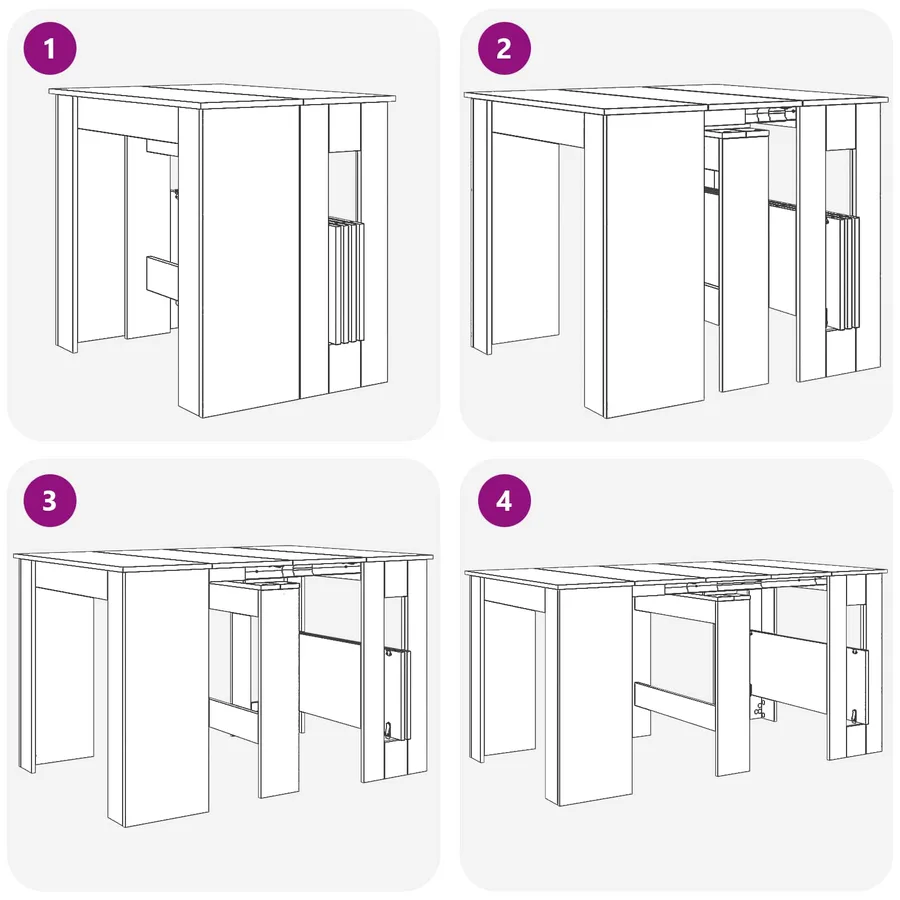 1

2

3

4