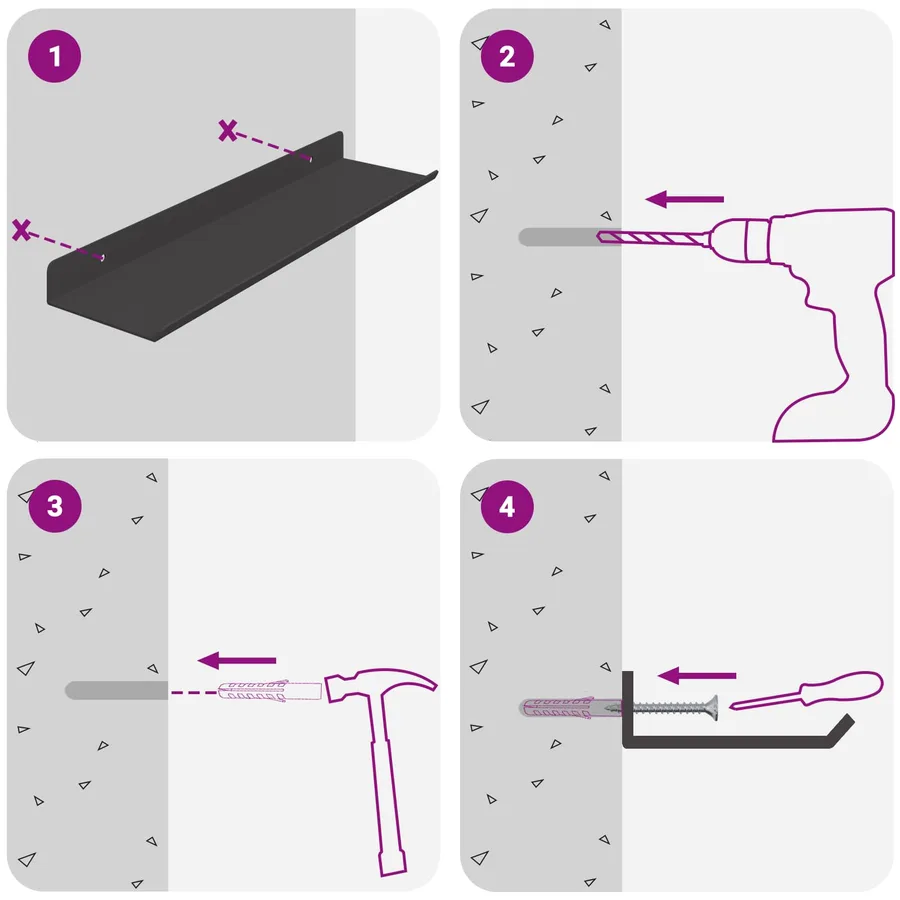 1

2

3

4