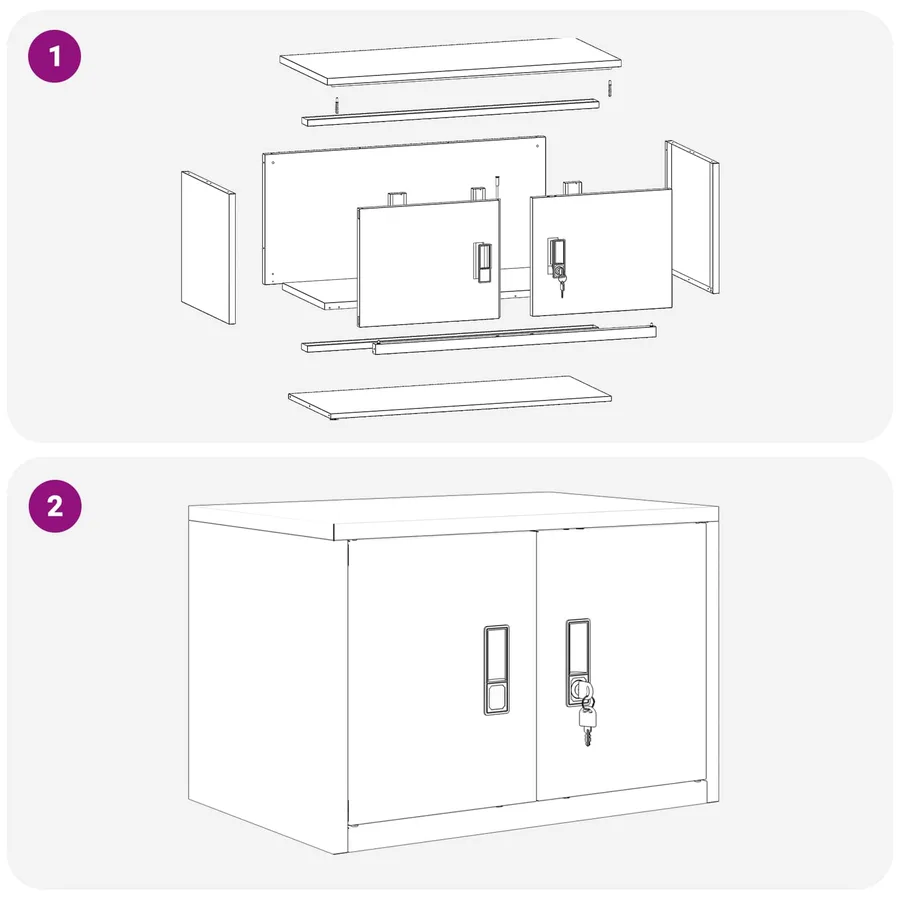 1

2