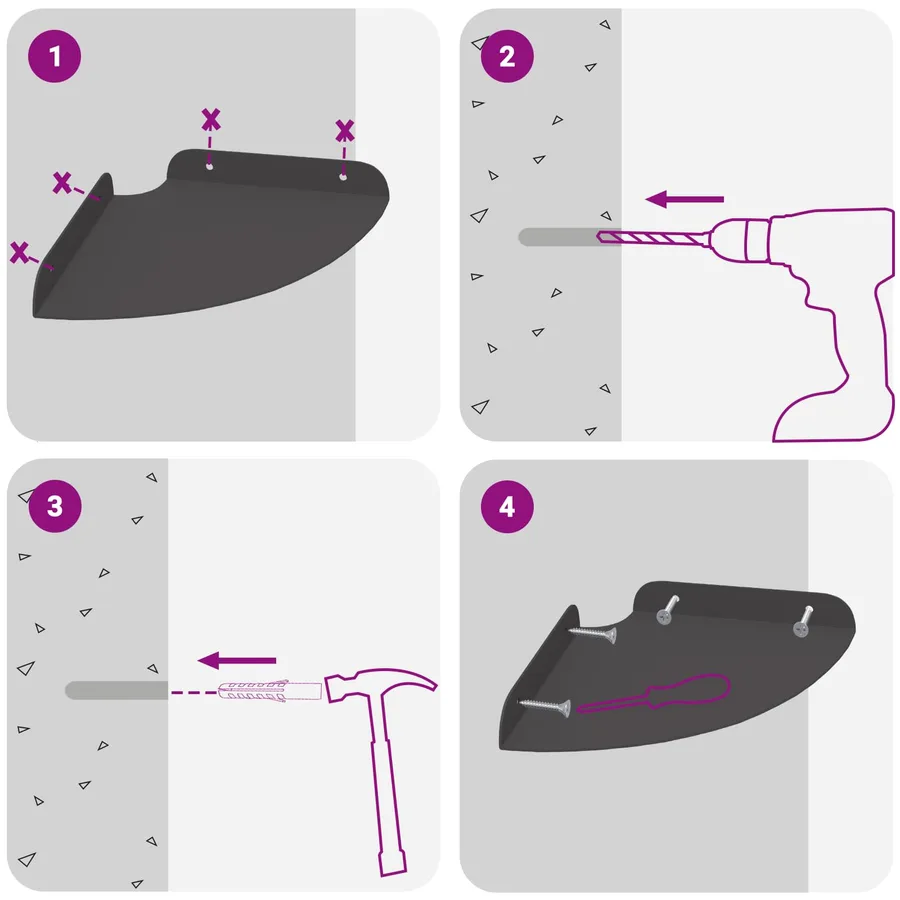 1

2

3

4