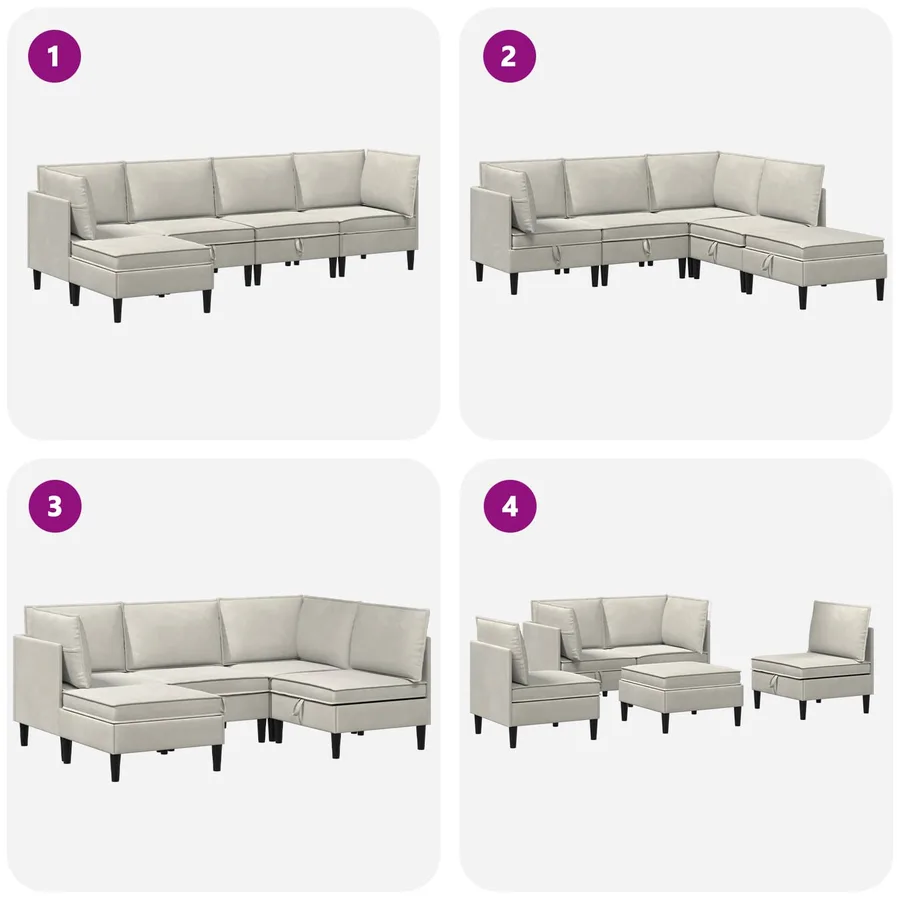 1

2

3

4