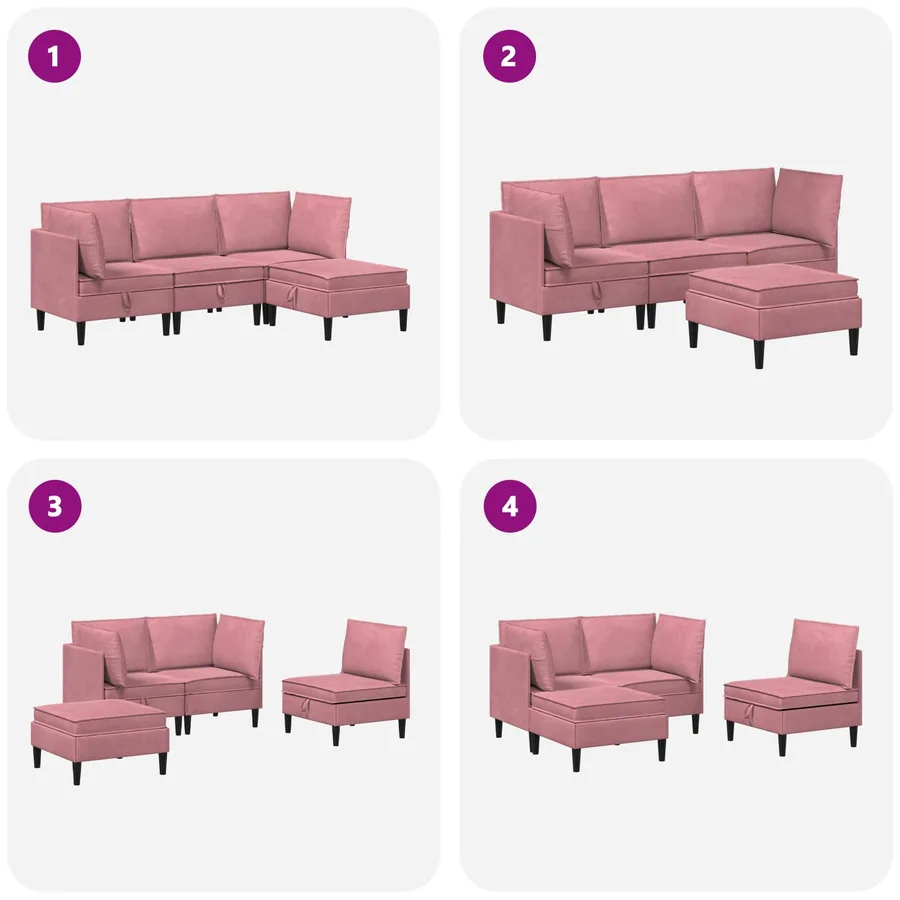 1

2

3

4