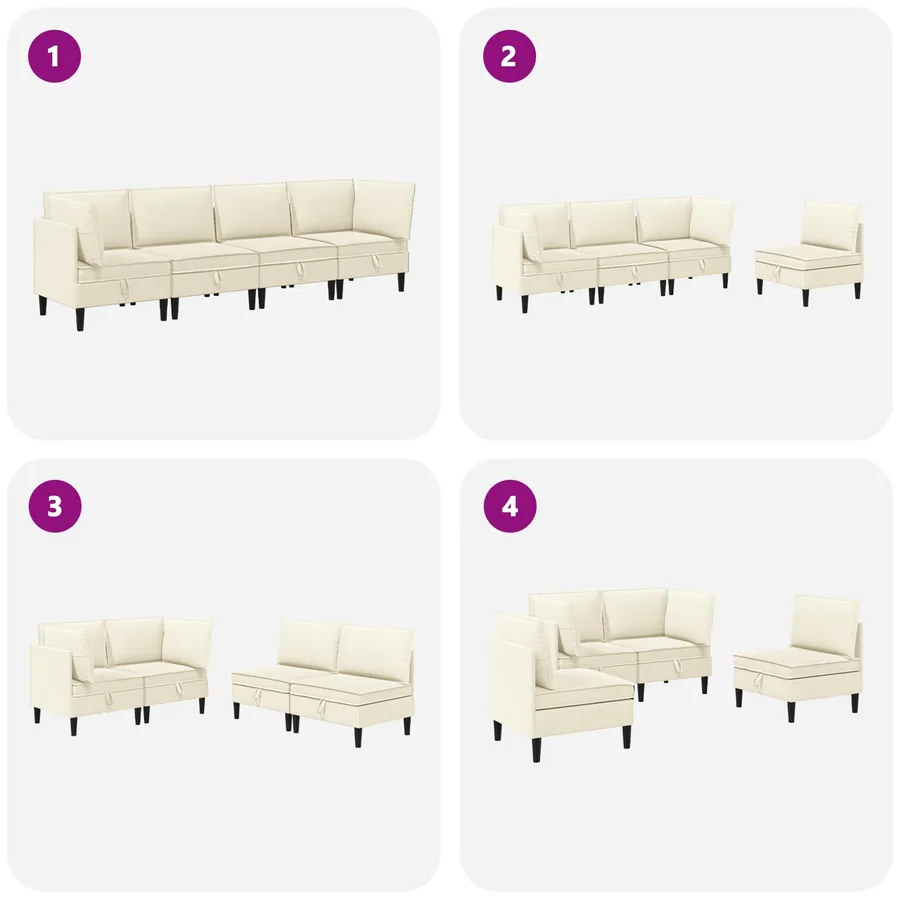 1

2

3

4