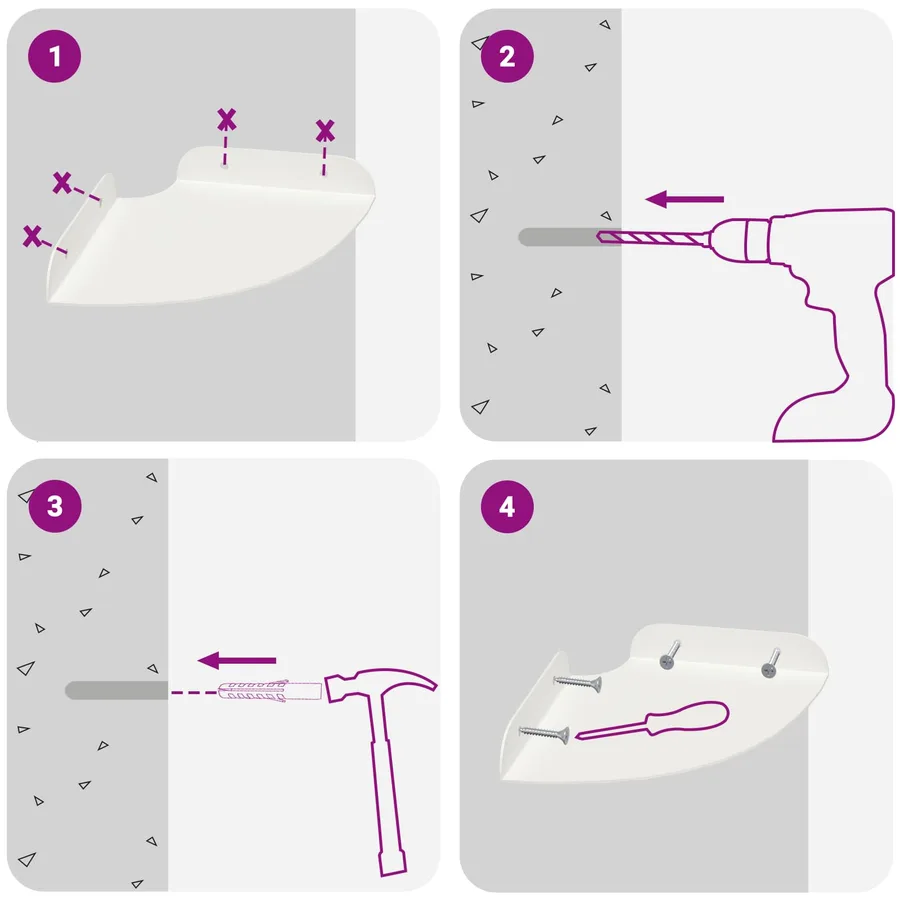 1

2

3

4