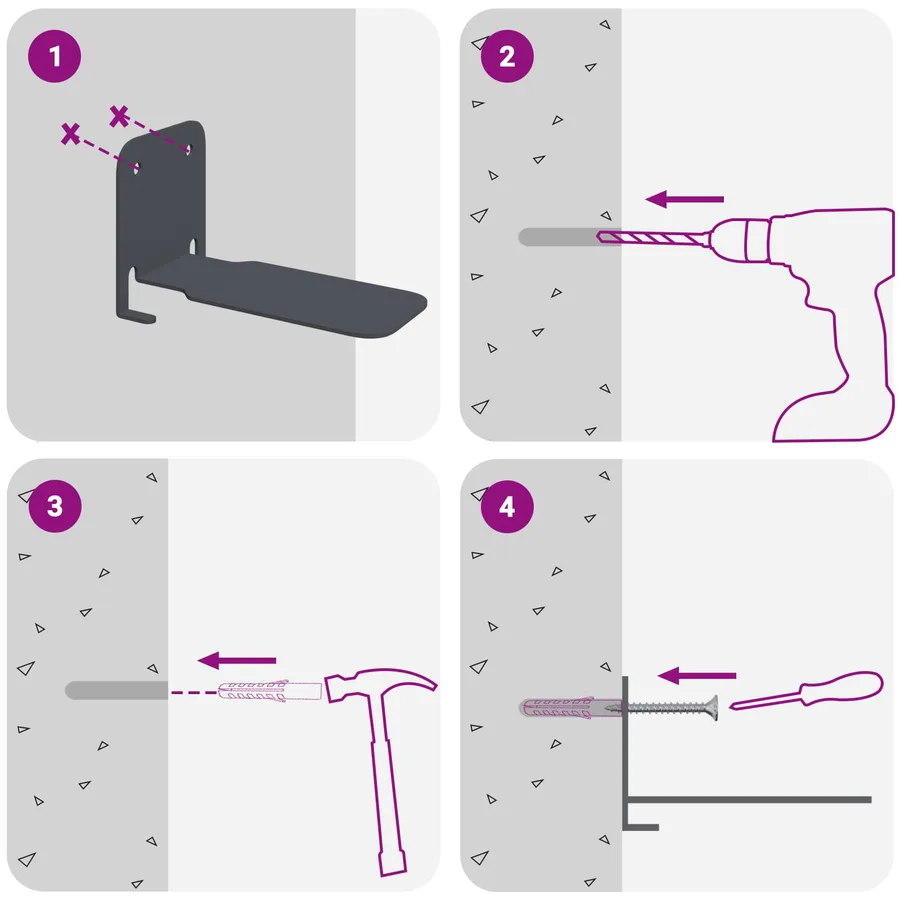 1

2

3

4