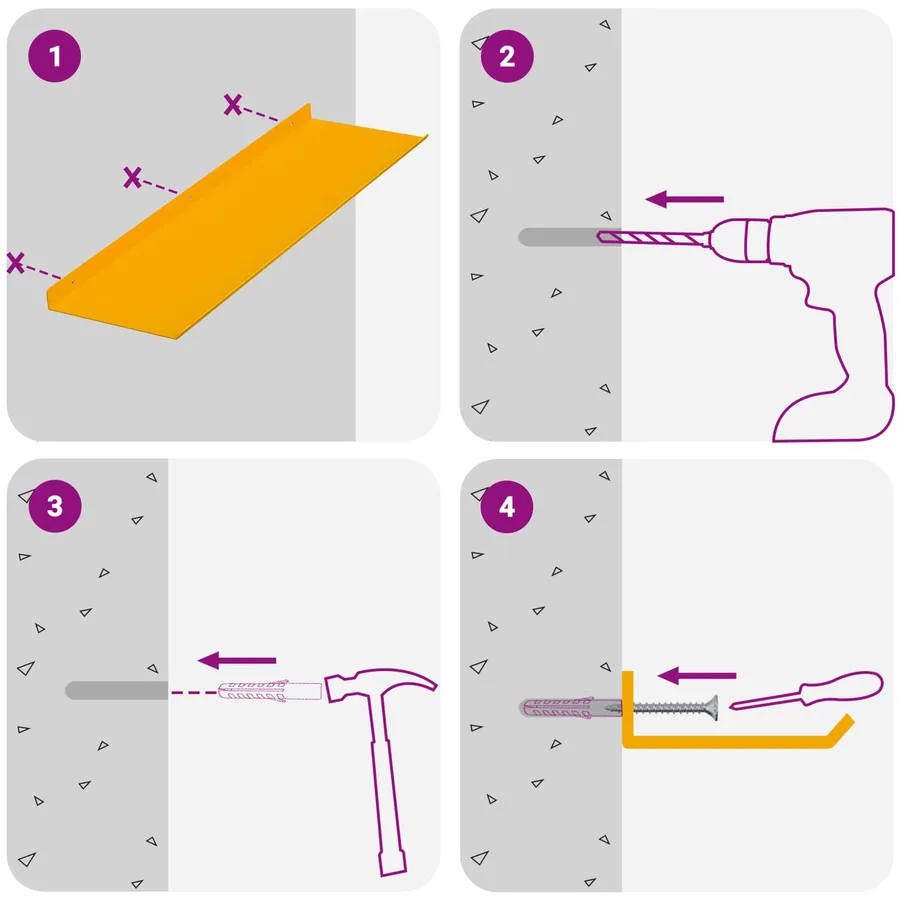 1

2

3

4