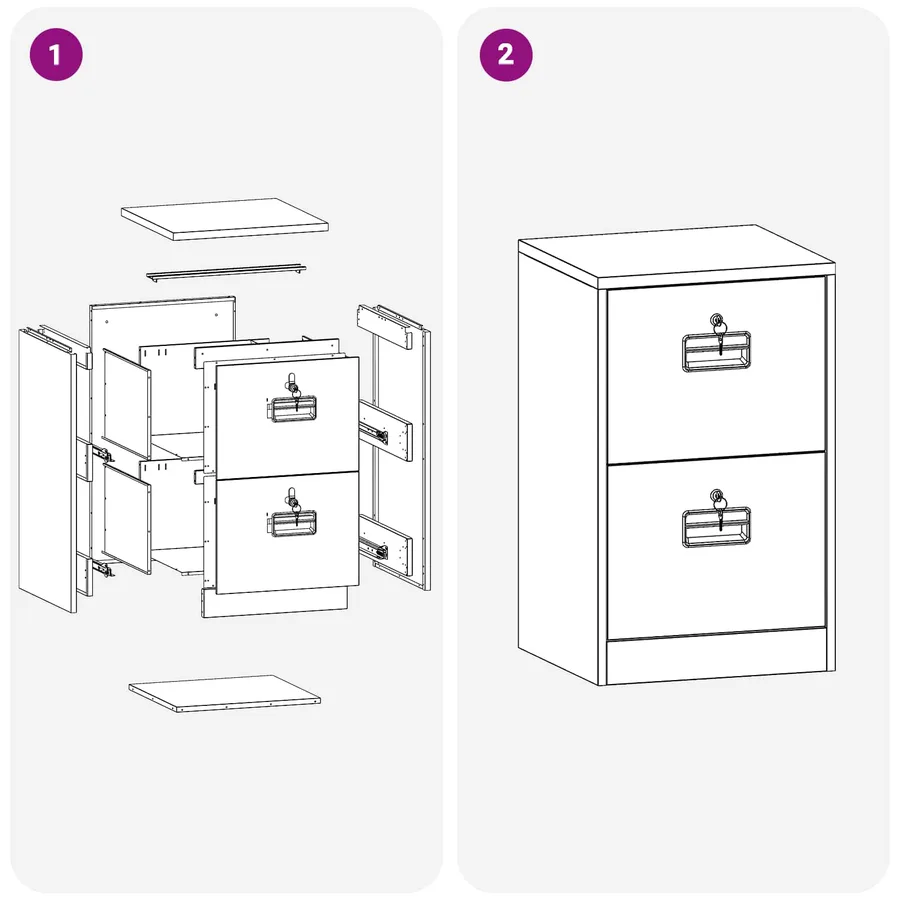 1

2