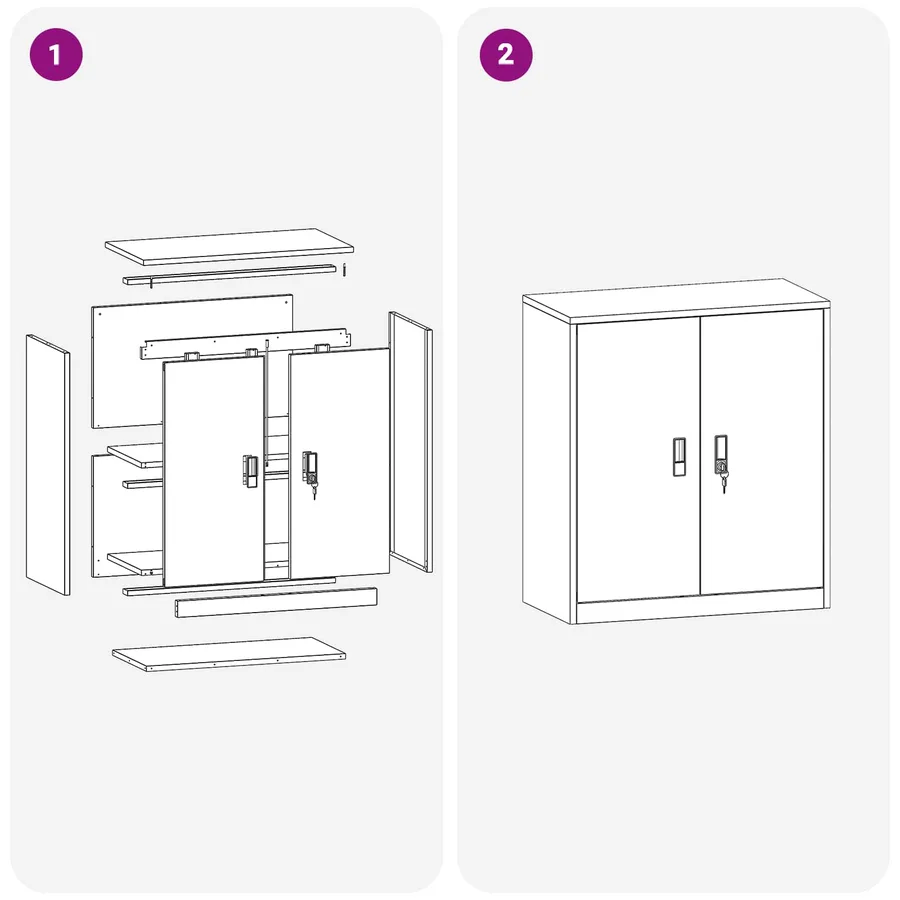 1

2