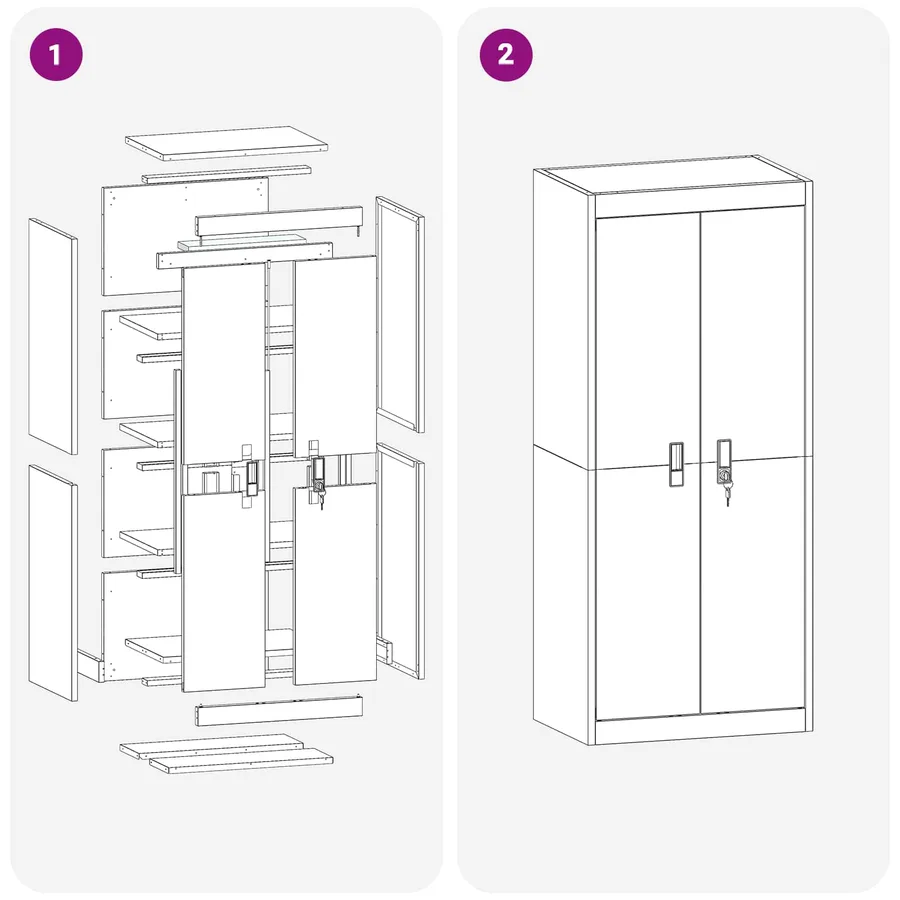 1

2